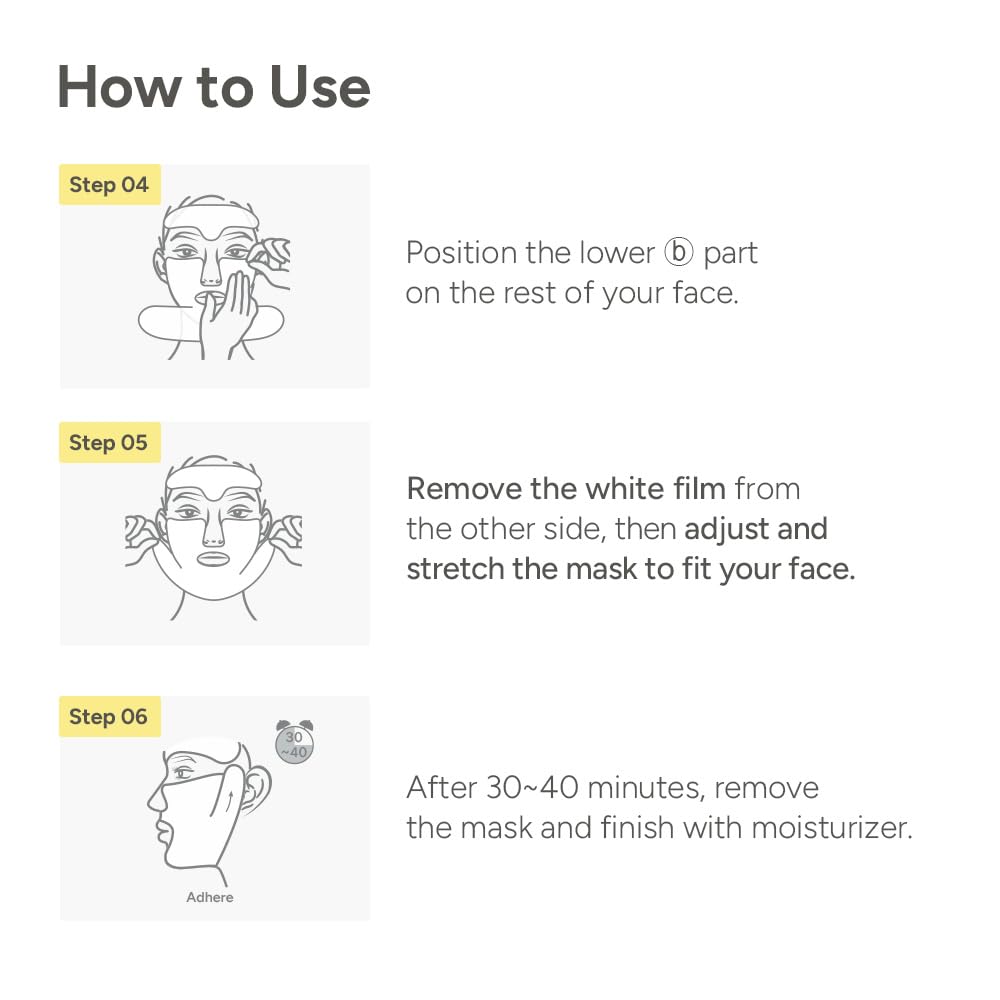 How to Use

Step 04

Position the lower ⓑ part on the rest of your face.

Step 05

Remove the white film from the other side, then adjust and stretch the mask to fit your face.

Step 06

30 ~40

Adhere

After 30~40 minutes, remove the mask and finish with moisturizer.